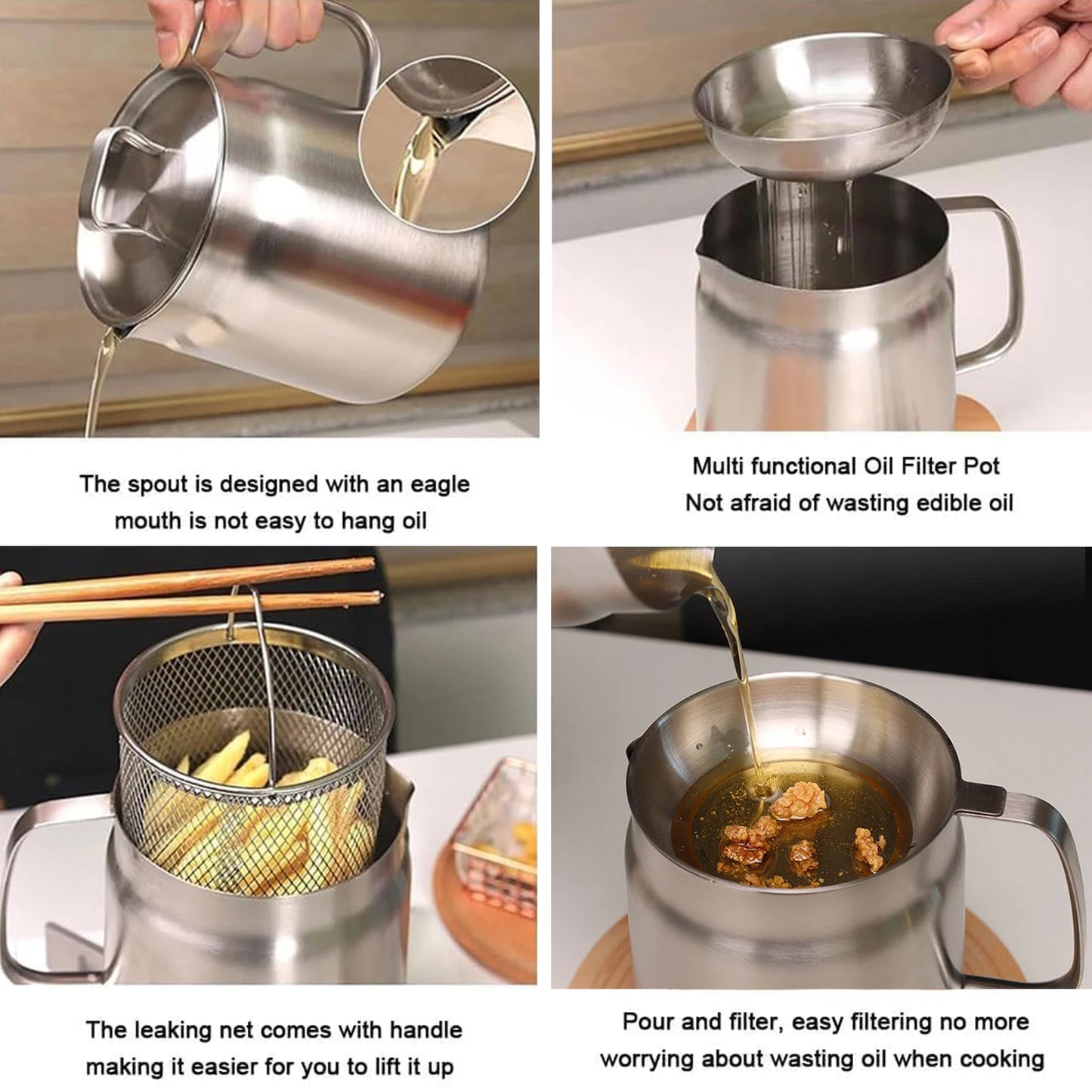 The spout is designed with an eagle mouth is not easy to hang oil

Multi functional Oil Filter Pot
Not afraid of wasting edible oil

The leaking net comes with handle making it easier for you to lift it up

Pour and filter, easy filtering no more worrying about wasting oil when cooking